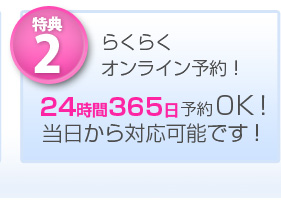 特典
2

らくらく
オンライン予約！

24時間365日予約OK！
当日から対応可能です！